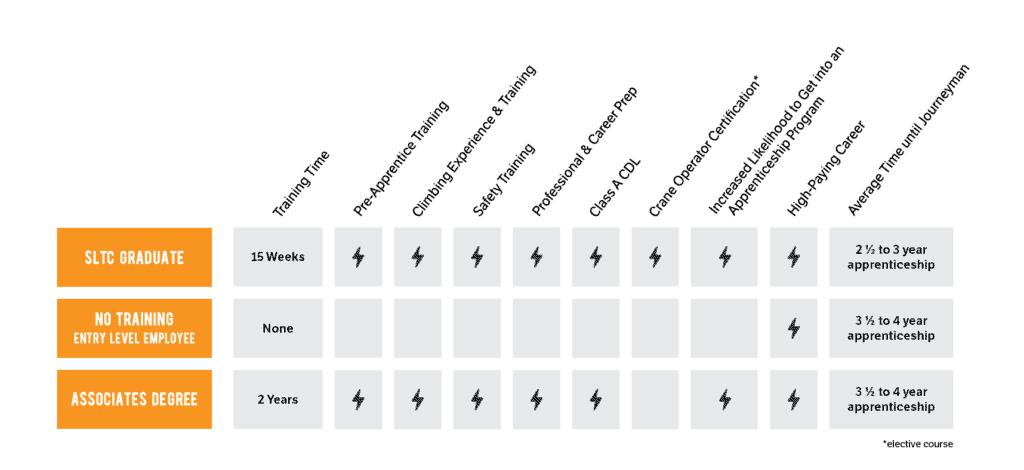 |  | Training Time | Pre-Apprentice Training | Climbing Experience & Training | Safety Training | Professional & Career Prep | Class A CDL | Crane Operator Certification* | Increased Likelihood to Get into an Apprenticeship Program | High-Paying Career | Average Time until Journeyman |
|---|---|---|---|---|---|---|---|---|---|---|
| SLTC GRADUATE | 15 Weeks | ⚡ | ⚡ | ⚡ | ⚡ | ⚡ | ⚡ | ⚡ | ⚡ | 2 ½ to 3 year apprenticeship |
| NO TRAINING ENTRY LEVEL EMPLOYEE | None |  |  |  |  |  |  |  | ⚡ | 3 ½ to 4 year apprenticeship |
| ASSOCIATES DEGREE | 2 Years | ⚡ | ⚡ | ⚡ | ⚡ | ⚡ |  | ⚡ | ⚡ | 3 ½ to 4 year apprenticeship |

*elective course